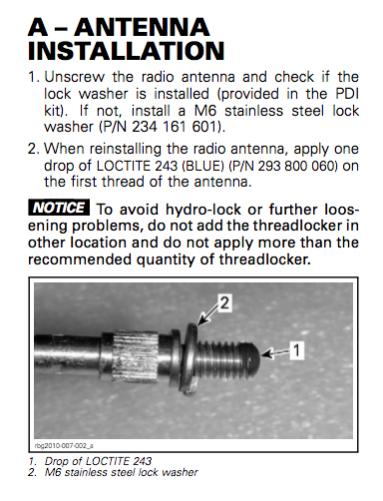 A – ANTENNA INSTALLATION

1. Unscrew the radio antenna and check if the lock washer is installed (provided in the PDI kit). If not, install a M6 stainless steel lock washer (P/N 234 161 601).

2. When reinstalling the radio antenna, apply one drop of LOCTITE 243 (BLUE) (P/N 293 800 060) on the first thread of the antenna.

NOTICE To avoid hydro-lock or further loosening problems, do not add the threadlocker in other location and do not apply more than the recommended quantity of threadlocker.

2

1

rbg2010-007-002_a

1. Drop of LOCTITE 243
2. M6 stainless steel lock washer