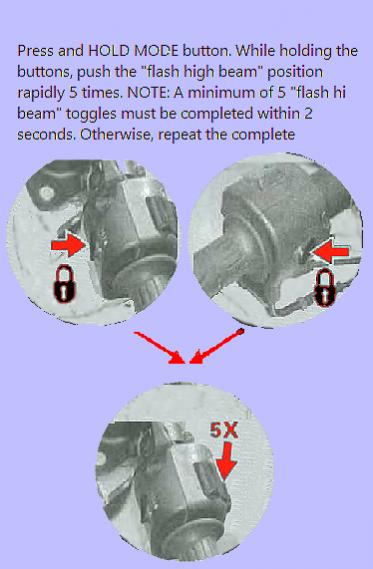 Press and HOLD MODE button. While holding the buttons, push the "flash high beam" position rapidly 5 times. NOTE: A minimum of 5 "flash hi beam" toggles must be completed within 2 seconds. Otherwise, repeat the complete

5X