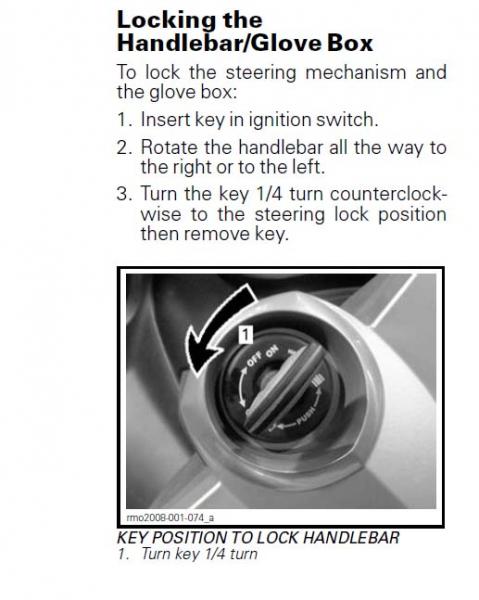 Locking the Handlebar/Glove Box

To lock the steering mechanism and the glove box:

1. Insert key in ignition switch.

2. Rotate the handlebar all the way to the right or to the left.

3. Turn the key 1/4 turn counterclockwise to the steering lock position then remove key.

1

OFF ON

PUSH

rmo2008-001-074_a

KEY POSITION TO LOCK HANDLEBAR
1. Turn key 1/4 turn