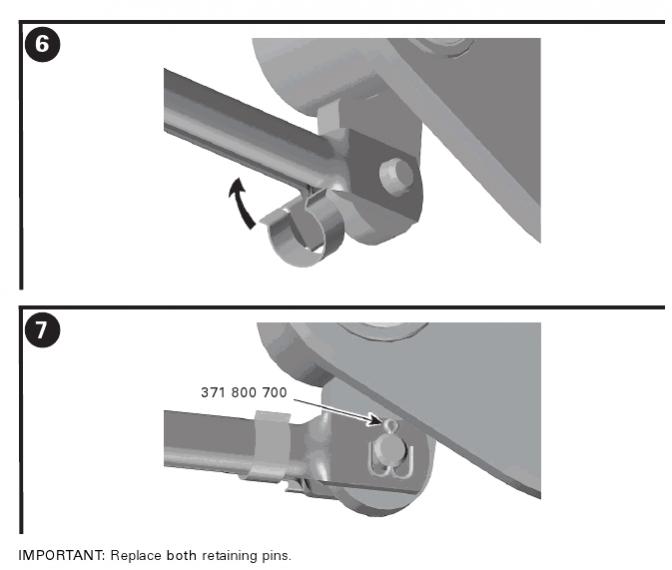 6

7

371 800 700

IMPORTANT: Replace both retaining pins.